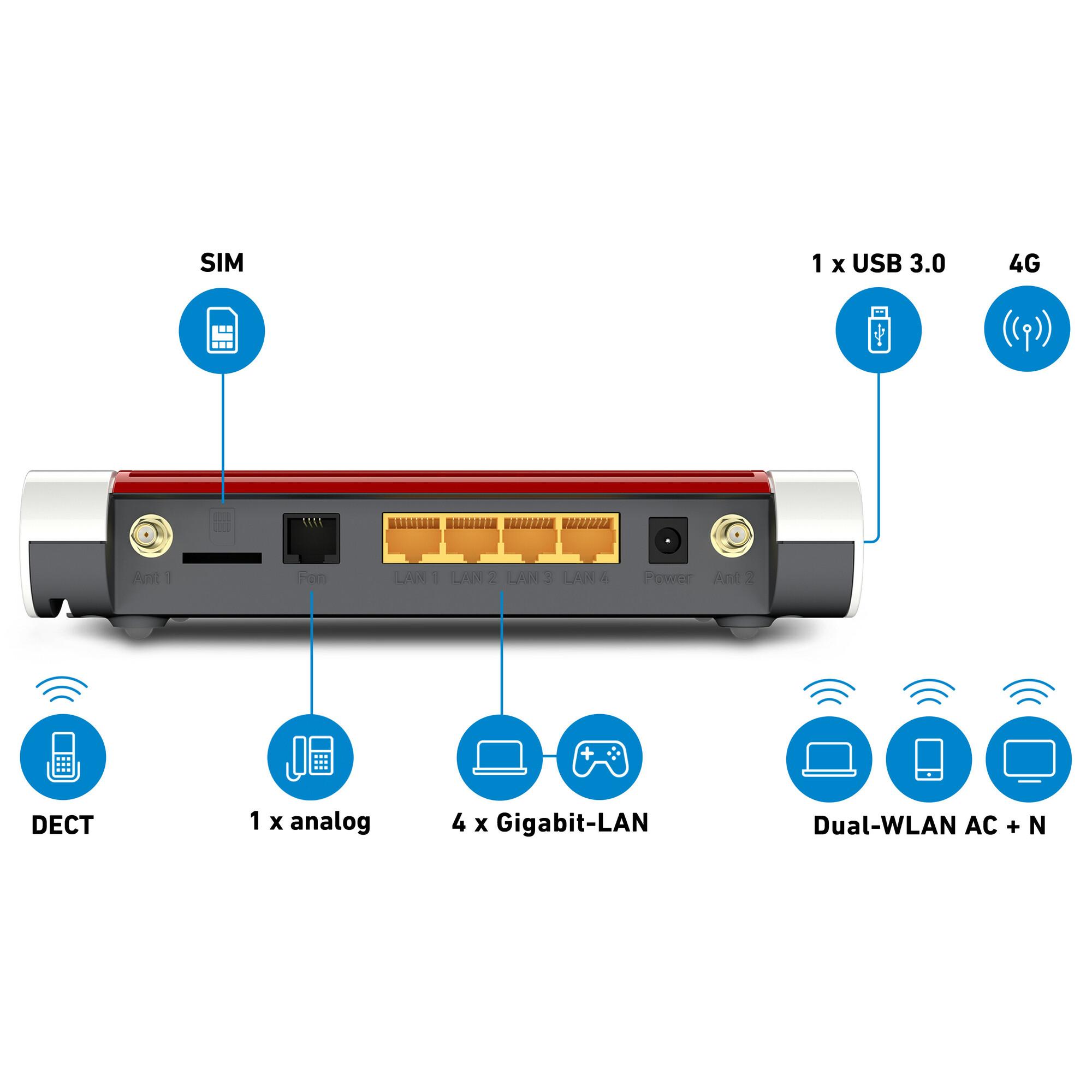 SIM

1 x USB 3.0

4G

Ant 1

Fon

LAN 1 LAN 2 LAN 3 LAN 4

Power

Ant 2

DECT

1 x analog

4 x Gigabit-LAN

Dual-WLAN AC + N